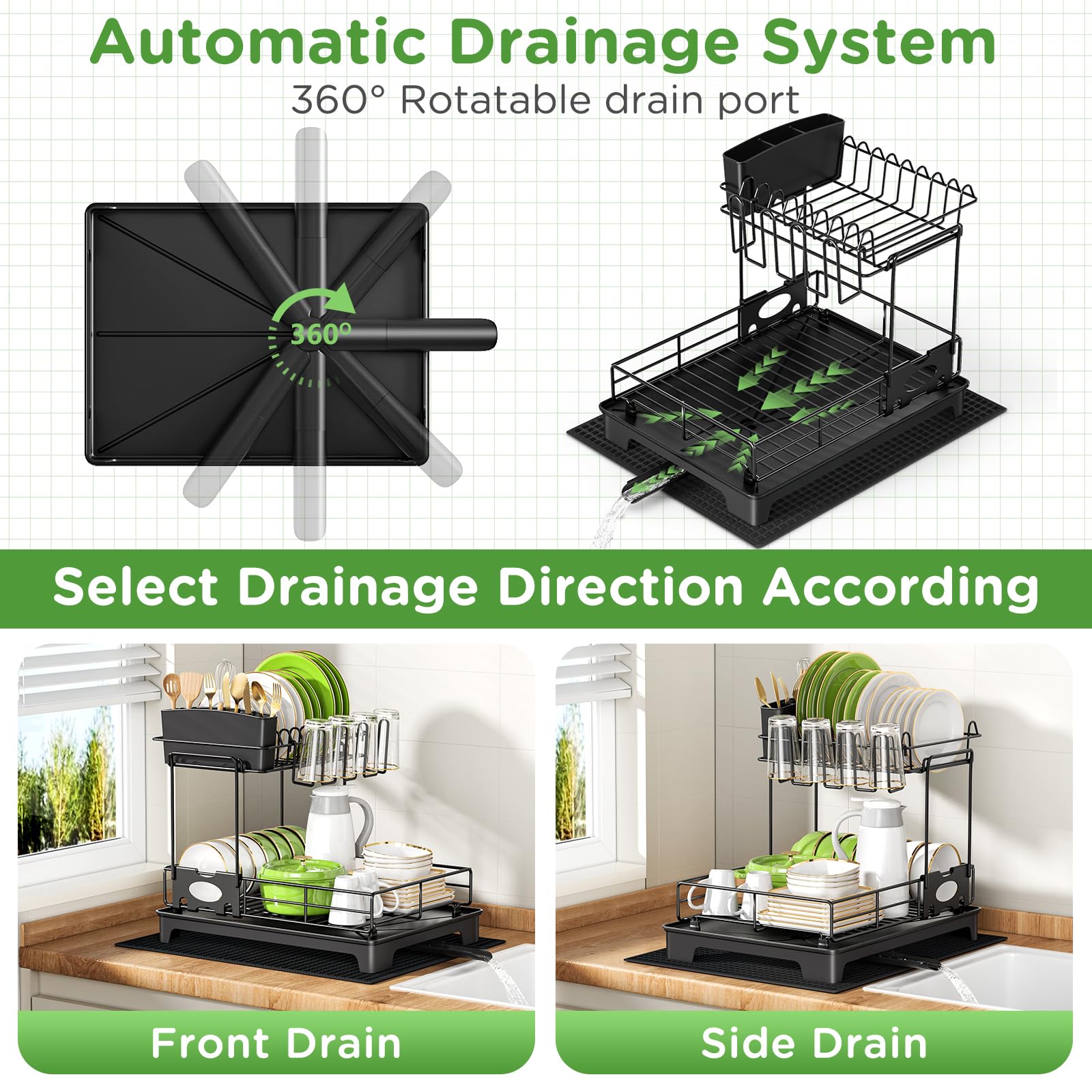 Automatic Drainage System
360° Rotatable drain port

360°

Select Drainage Direction According

Front Drain

Side Drain