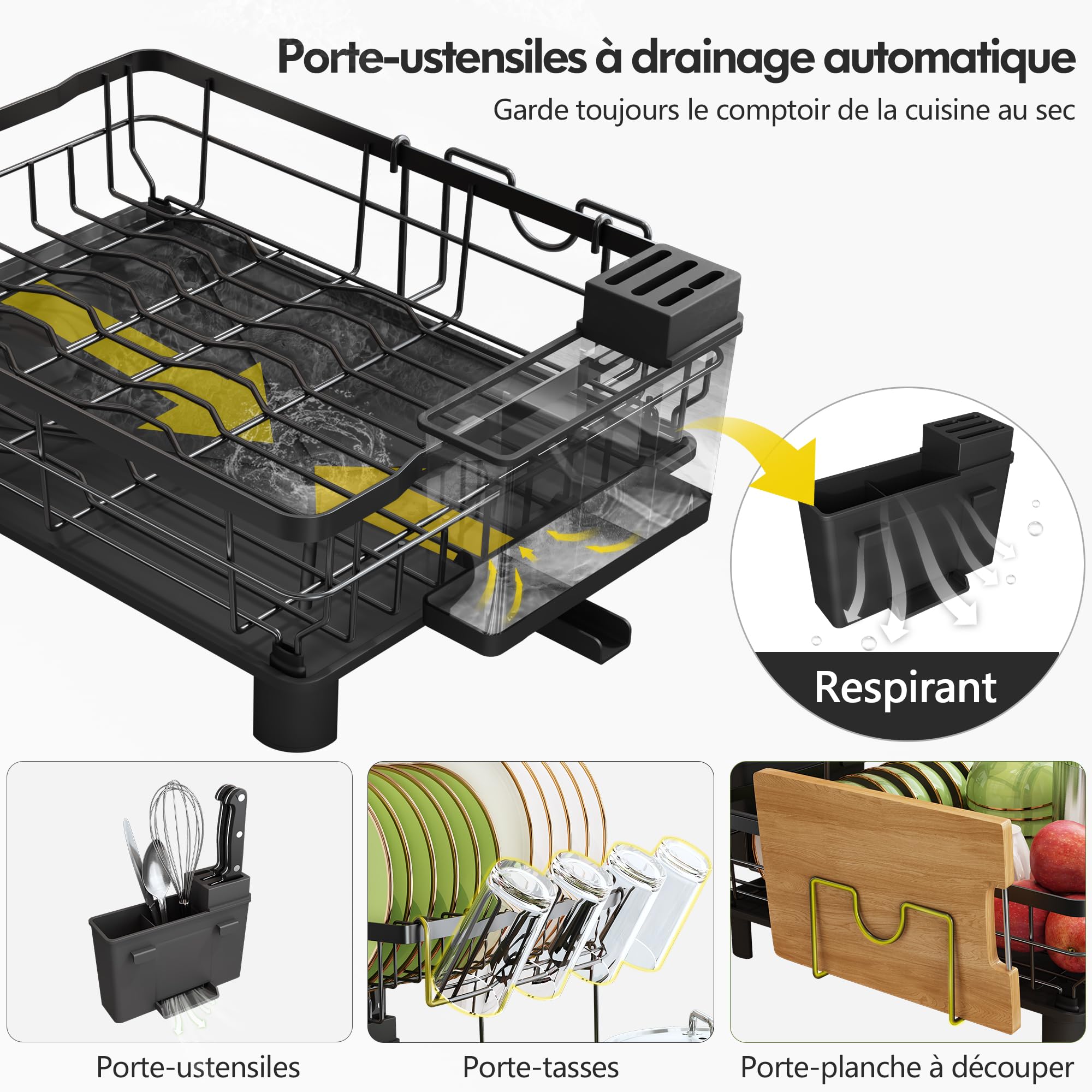 Porte-ustensiles à drainage automatique

Garde toujours le comptoir de la cuisine au sec

Respirant

Porte-ustensiles

Porte-tasses

Porte-planche à découper