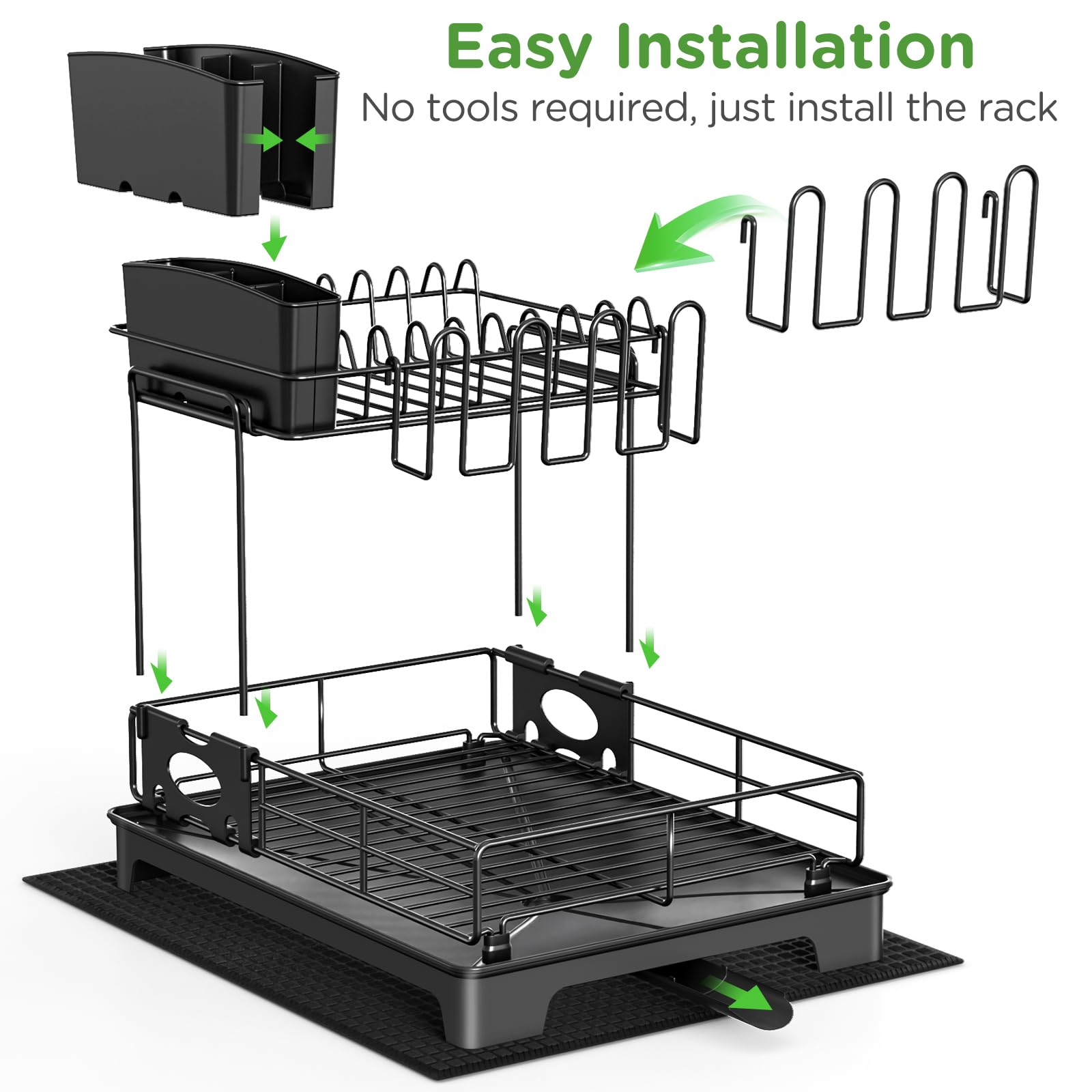 Easy Installation

No tools required, just install the rack