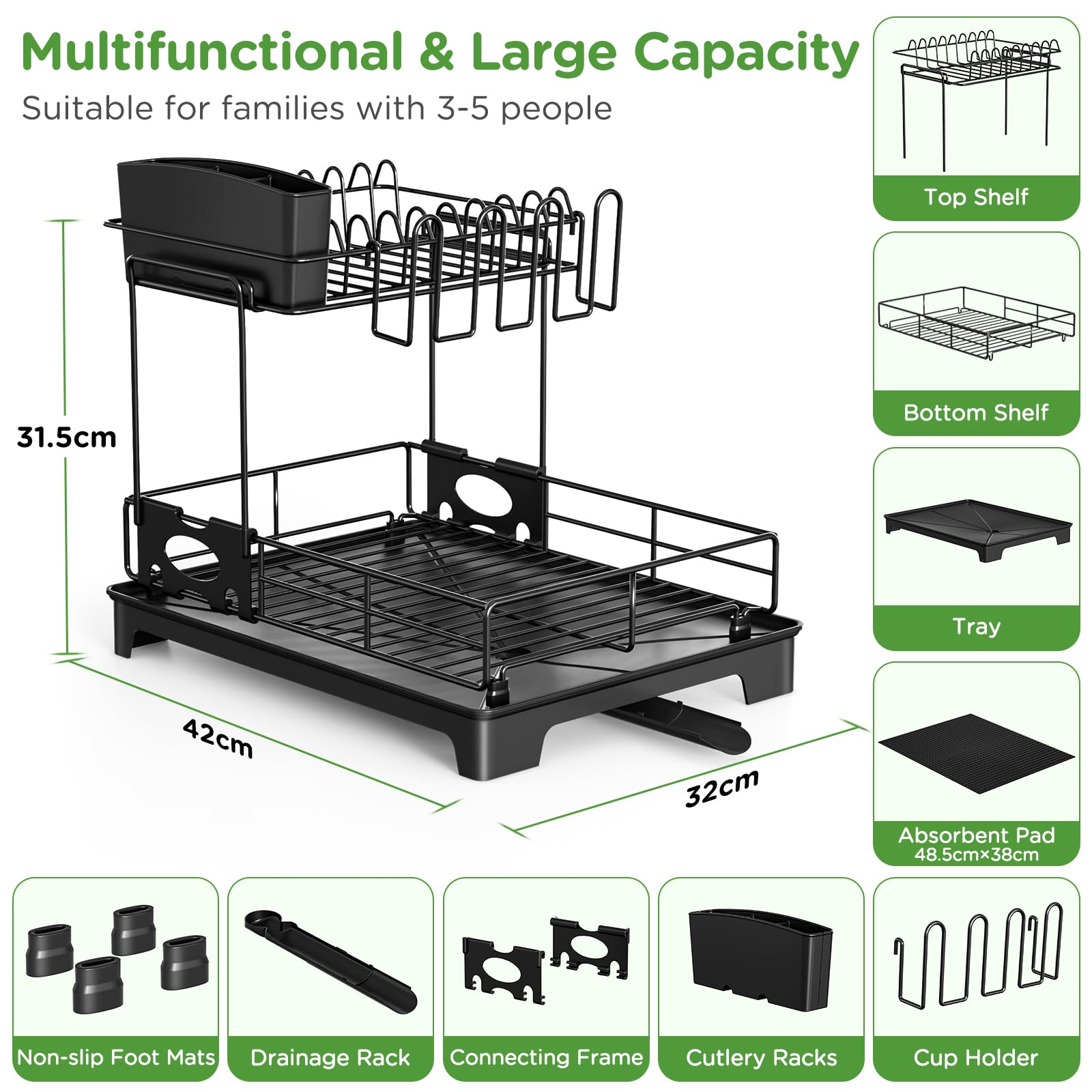 Multifunctional & Large Capacity

Suitable for families with 3-5 people

31.5cm

42cm

32cm

Top Shelf

Bottom Shelf

Tray

Absorbent Pad
48.5cm×38cm

Non-slip Foot Mats

Drainage Rack

Connecting Frame

Cutlery Racks

Cup Holder